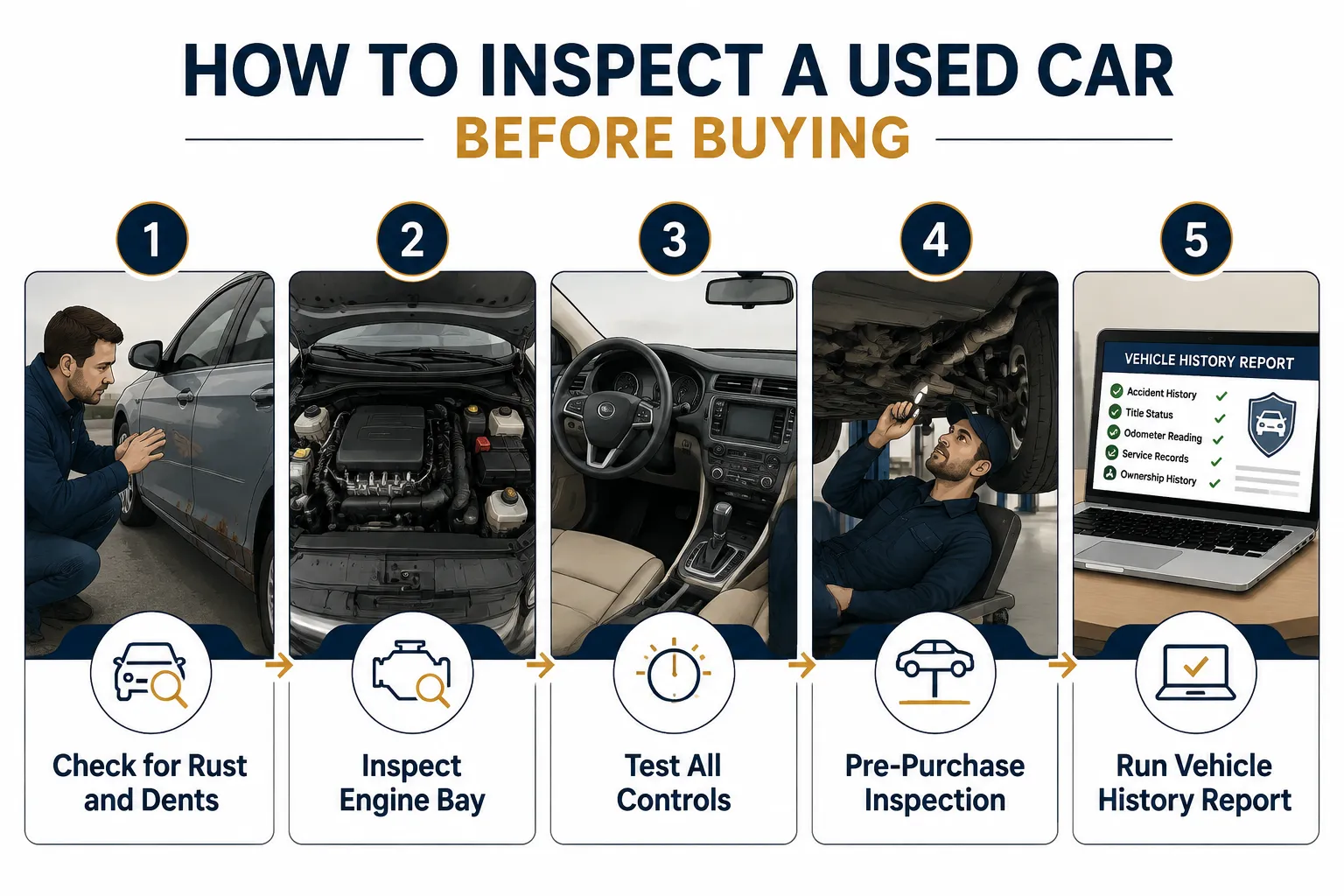 HOW TO INSPECT A USED CAR
BEFORE BUYING

1

Check for Rust and Dents

2

Inspect Engine Bay

3

Test All Controls

4

Pre-Purchase Inspection

5

VEHICLE HISTORY REPORT
Accident History
Title Status
Odometer Reading
Service Records
Ownership History

Run Vehicle History Report